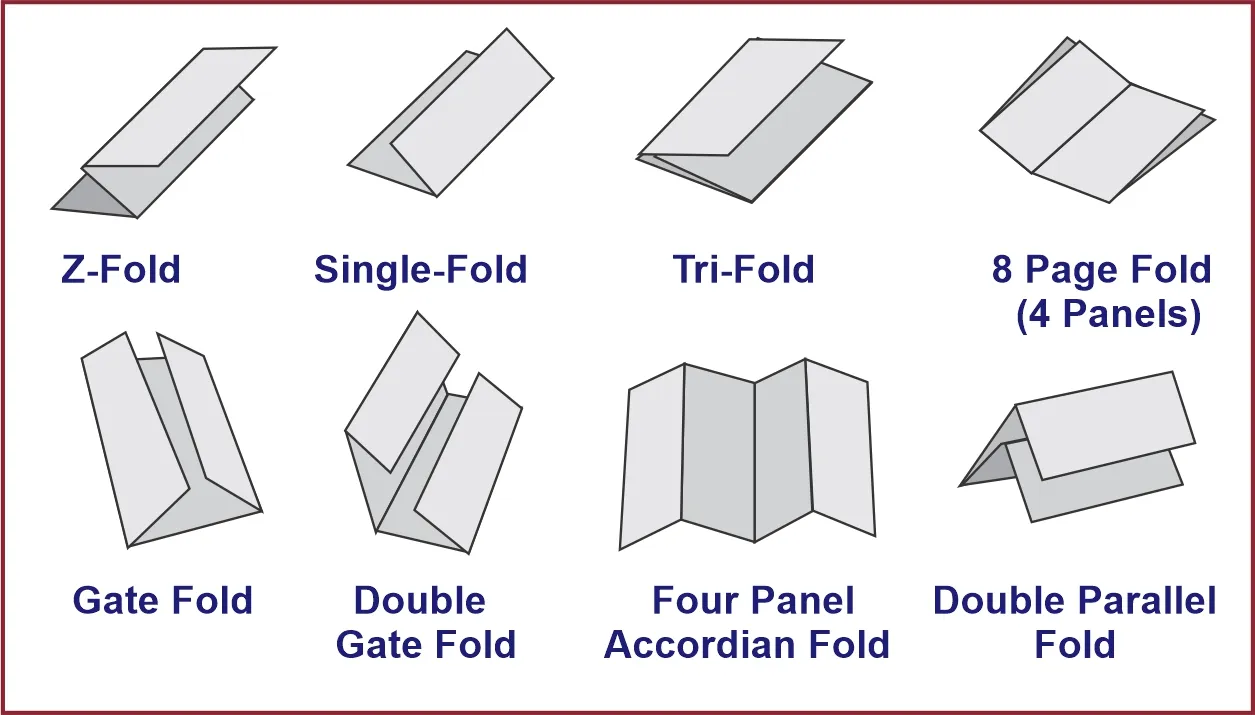 Z-Fold

Single-Fold

Tri-Fold

8 Page Fold
(4 Panels)

Gate Fold

Double
Gate Fold

Four Panel
Accordian Fold

Double Parallel
Fold