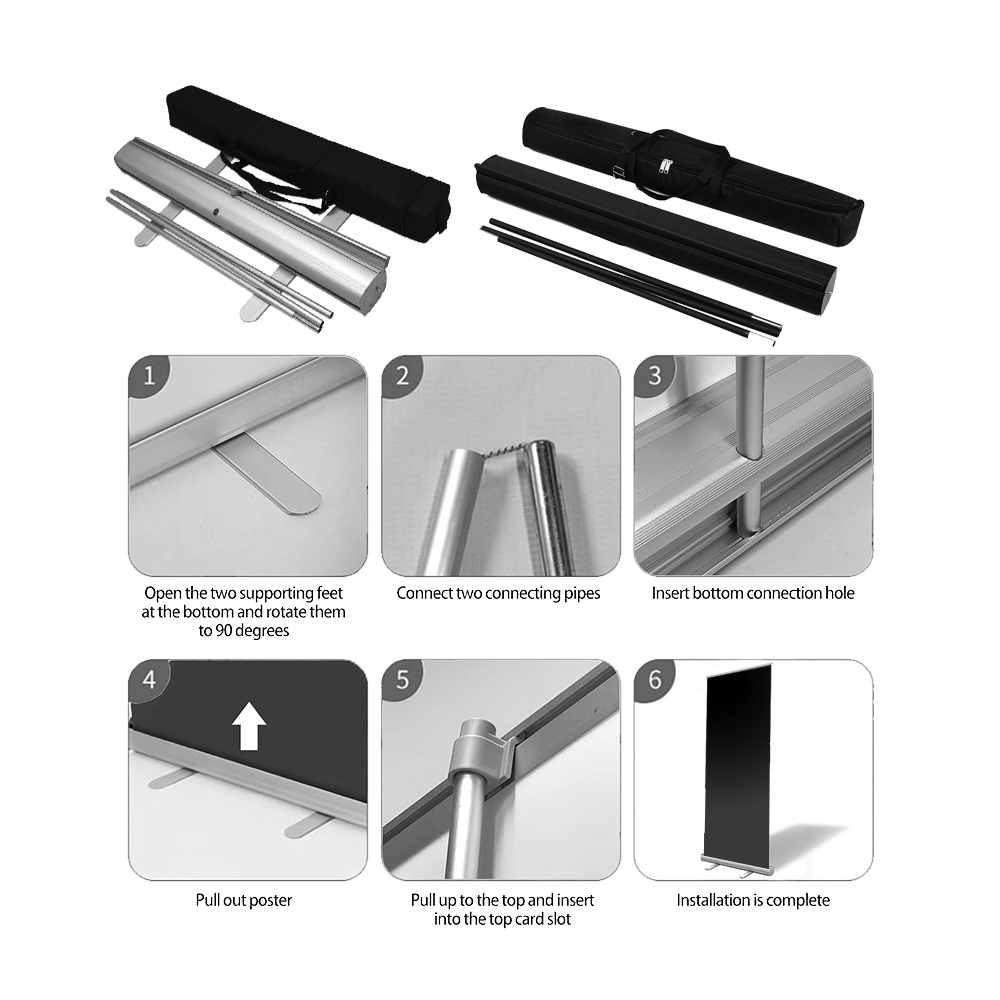 1

Open the two supporting feet at the bottom and rotate them to 90 degrees

2

Connect two connecting pipes

3

Insert bottom connection hole

4

Pull out poster

5

Pull up to the top and insert into the top card slot

6

Installation is complete