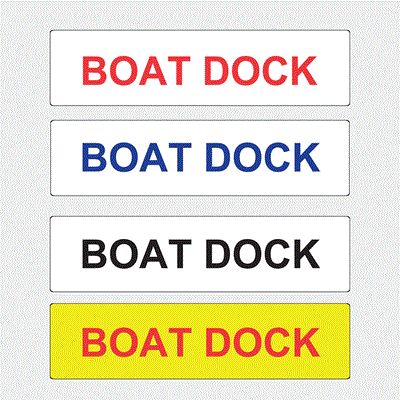 BOAT DOCK

BOAT DOCK

BOAT DOCK

BOAT DOCK