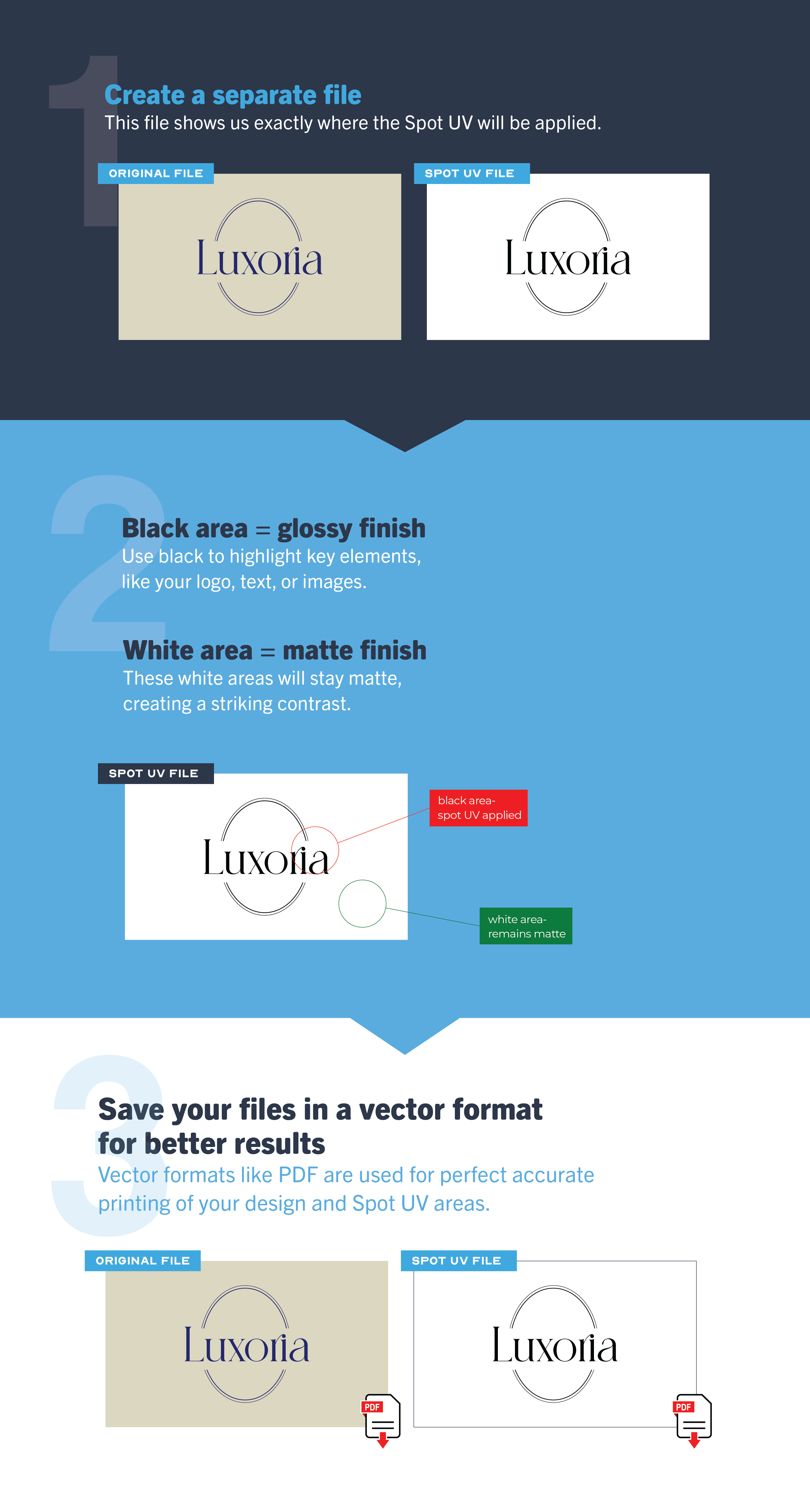 1

Create a separate file

This file shows us exactly where the Spot UV will be applied.

ORIGINAL FILE

Luxoria

SPOT UV FILE

Luxoria

2

Black area = glossy finish

Use black to highlight key elements, like your logo, text, or images.

White area = matte finish

These white areas will stay matte, creating a striking contrast.

SPOT UV FILE

Luxoria

black area- spot UV applied

white area- remains matte

3

Save your files in a vector format for better results

Vector formats like PDF are used for perfect accurate printing of your design and Spot UV areas.

ORIGINAL FILE

Luxoria

PDF

SPOT UV FILE

Luxoria

PDF