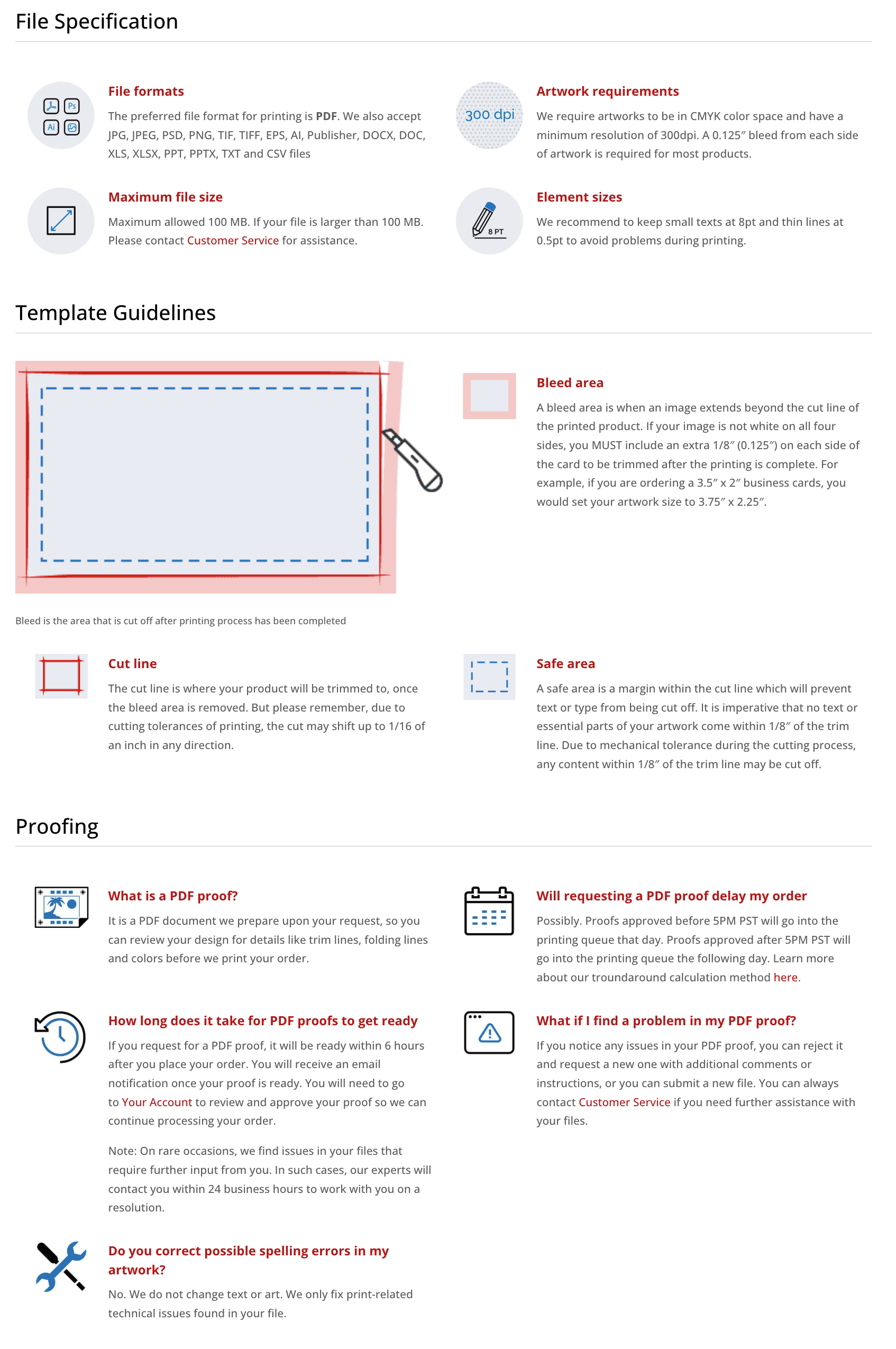 File Specification

Ps
Ai

File formats

The preferred file format for printing is PDF. We also accept JPG, JPEG, PSD, PNG, TIF, TIFF, EPS, AI, Publisher, DOCX, DOC, XLS, XLSX, PPT, PPTX, TXT and CSV files

Maximum file size

Maximum allowed 100 MB. If your file is larger than 100 MB. Please contact Customer Service for assistance.

300 dpi

Artwork requirements

We require artworks to be in CMYK color space and have a minimum resolution of 300dpi. A 0.125″ bleed from each side of artwork is required for most products.

8 PT

Element sizes

We recommend to keep small texts at 8pt and thin lines at 0.5pt to avoid problems during printing.

Template Guidelines

Bleed is the area that is cut off after printing process has been completed

Bleed area

A bleed area is when an image extends beyond the cut line of the printed product. If your image is not white on all four sides, you MUST include an extra 1/8″ (0.125″) on each side of the card to be trimmed after the printing is complete. For example, if you are ordering a 3.5″ x 2″ business cards, you would set your artwork size to 3.75″ x 2.25″.

Cut line

The cut line is where your product will be trimmed to, once the bleed area is removed. But please remember, due to cutting tolerances of printing, the cut may shift up to 1/16 of an inch in any direction.

Safe area

A safe area is a margin within the cut line which will prevent text or type from being cut off. It is imperative that no text or essential parts of your artwork come within 1/8″ of the trim line. Due to mechanical tolerance during the cutting process, any content within 1/8″ of the trim line may be cut off.

Proofing

What is a PDF proof?

It is a PDF document we prepare upon your request, so you can review your design for details like trim lines, folding lines and colors before we print your order.

How long does it take for PDF proofs to get ready

If you request for a PDF proof, it will be ready within 6 hours after you place your order. You will receive an email notification once your proof is ready. You will need to go to Your Account to review and approve your proof so we can continue processing your order.

Note: On rare occasions, we find issues in your files that require further input from you. In such cases, our experts will contact you within 24 business hours to work with you on a resolution.

Do you correct possible spelling errors in my artwork?

No. We do not change text or art. We only fix print-related technical issues found in your file.

Will requesting a PDF proof delay my order

Possibly. Proofs approved before 5PM PST will go into the printing queue that day. Proofs approved after 5PM PST will go into the printing queue the following day. Learn more about our troundaround calculation method here.

What if I find a problem in my PDF proof?

If you notice any issues in your PDF proof, you can reject it and request a new one with additional comments or instructions, or you can submit a new file. You can always contact Customer Service if you need further assistance with your files.